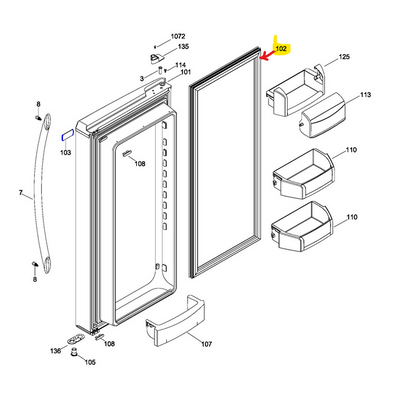 1072
135
102
125
114
3
101
113
8
103
108
110
7
110
8
107
136
108
105